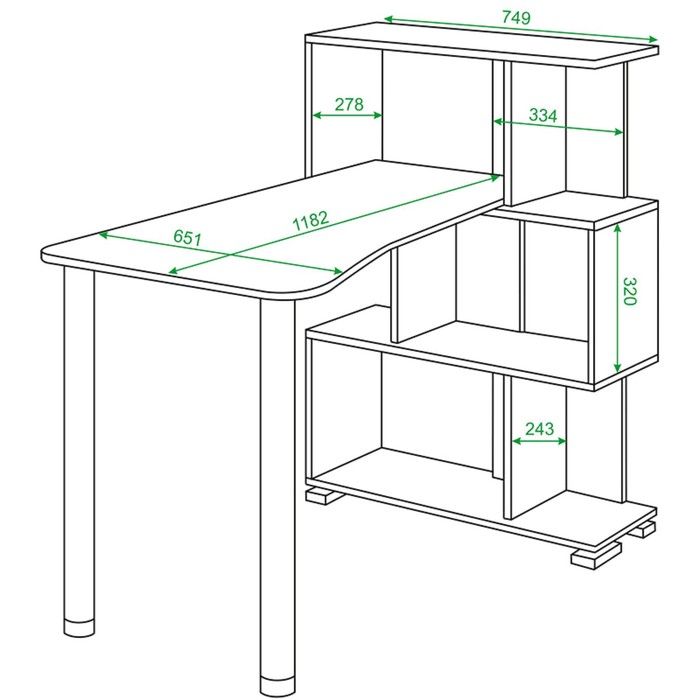 749
278
334
1182
651
320
243