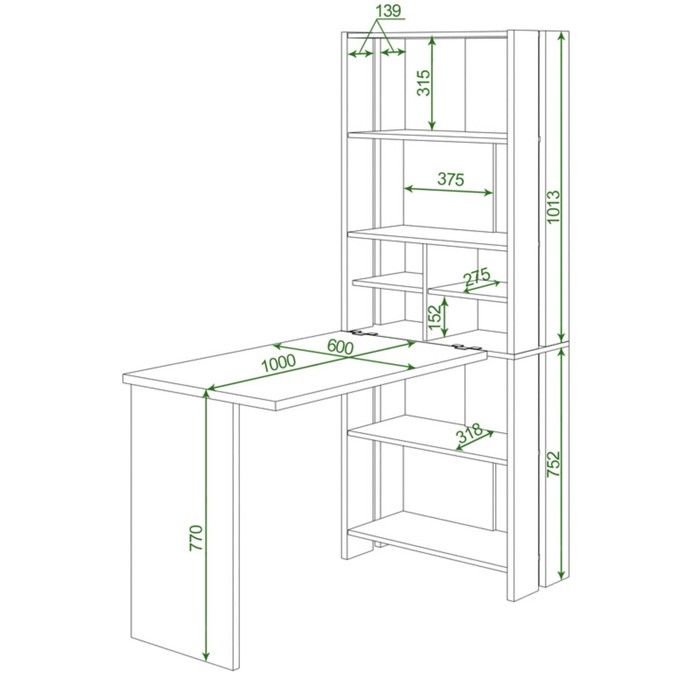 139
315
375
1013
275
152
600
1000
318
752
770