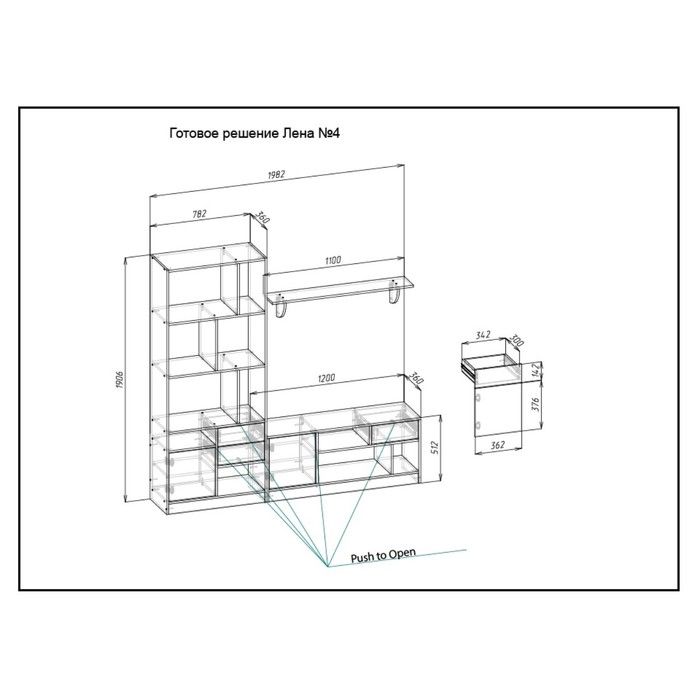 Готовое решение Лена №4

1982

782

360

1100

1906

1200

360

512

342

300

142

376

362

Push to Open