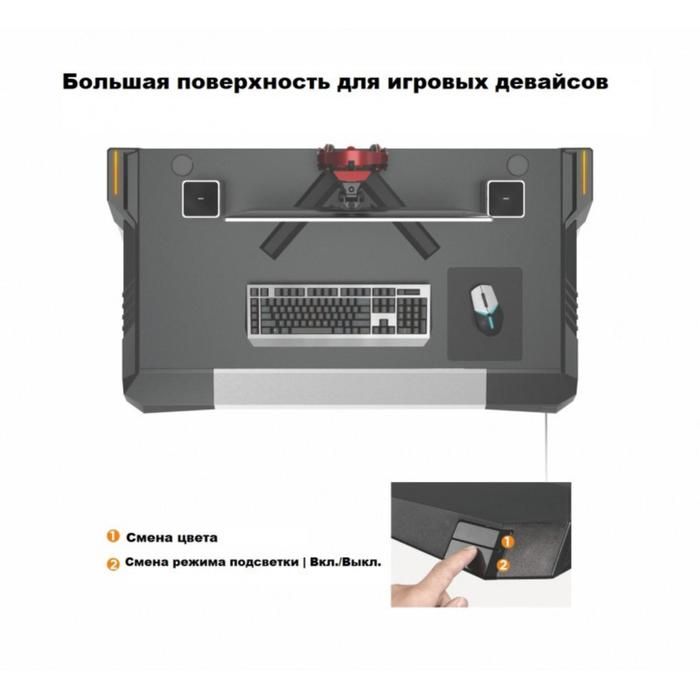 Большая поверхность для игровых девайсов

1 Смена цвета
2 Смена режима подсветки | Вкл./Выкл.

1
2