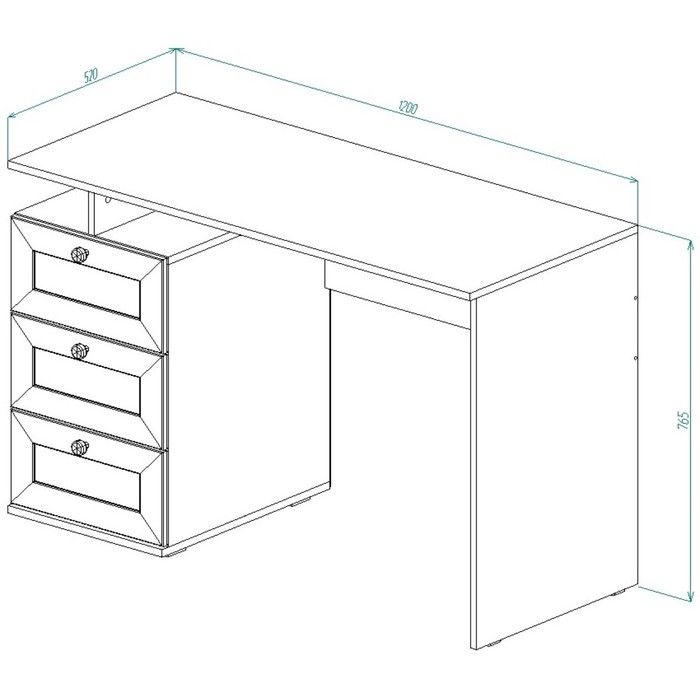 520
1200
765