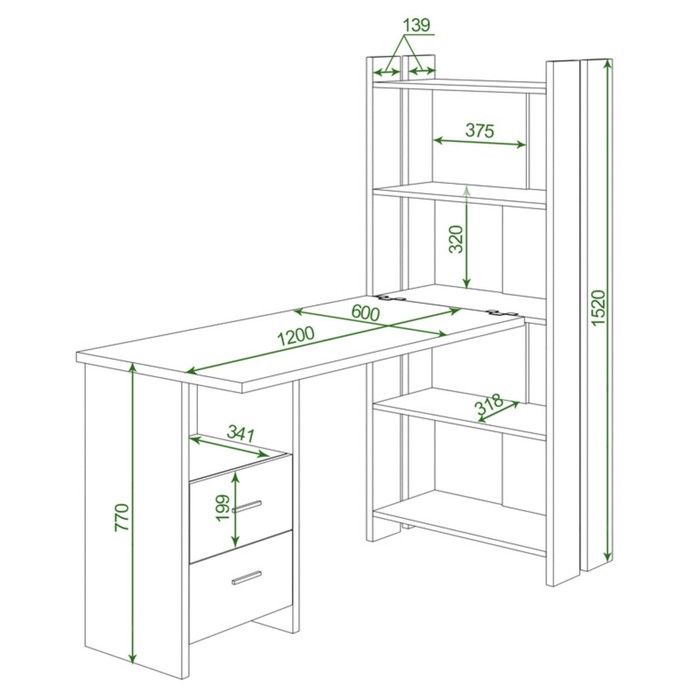 139
375
320
1520
600
1200
318
341
199
770