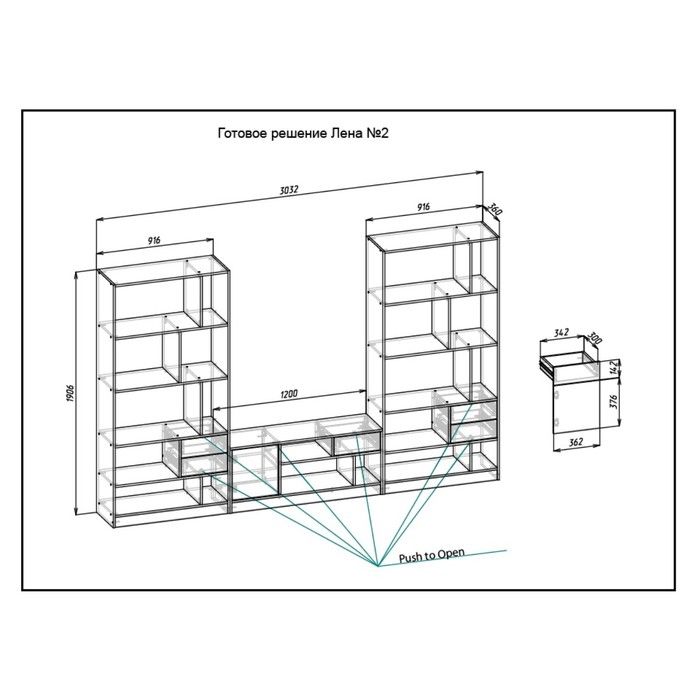 Готовое решение Лена №2

3032

916

916

360

1906

1200

342

300

142

376

362

Push to Open