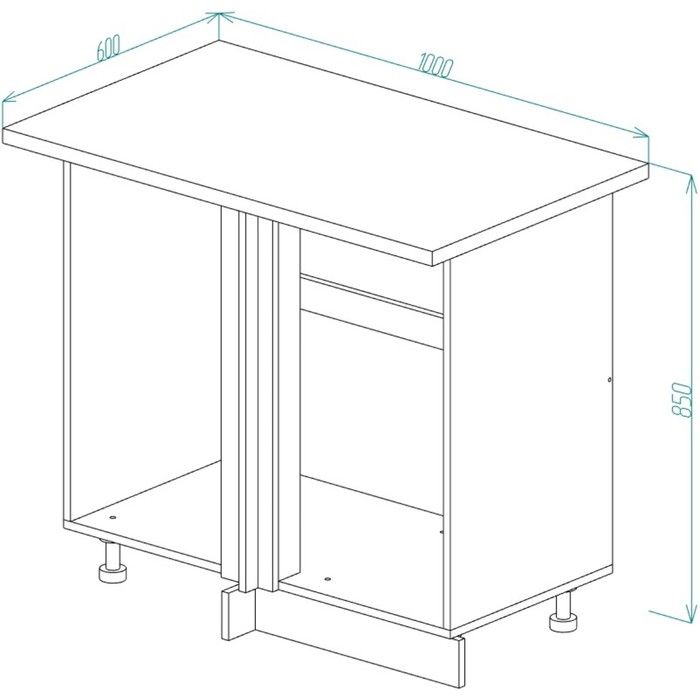 600
1000
850