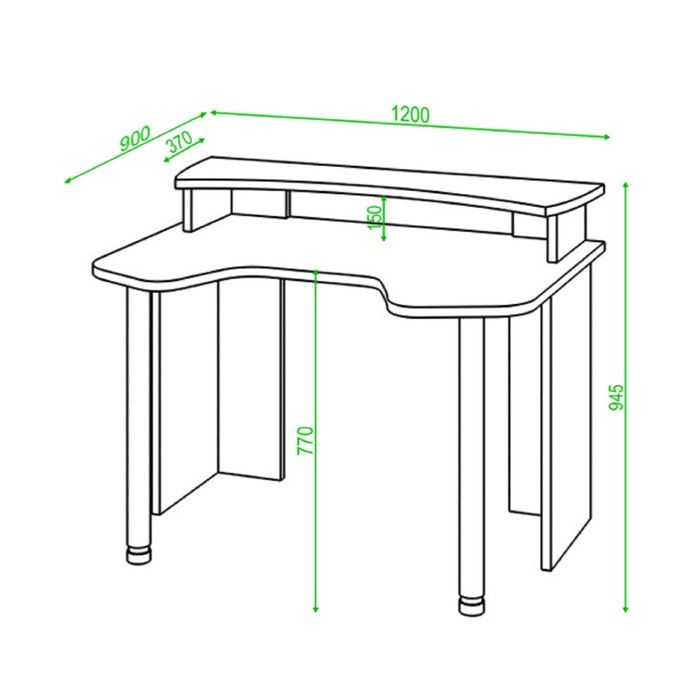 900
370
1200
150
770
945