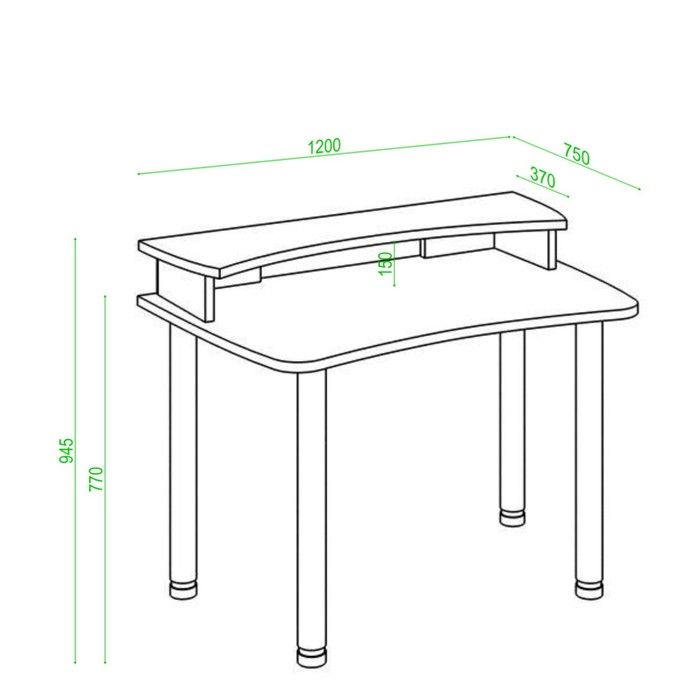 1200
750
370
150
945
770