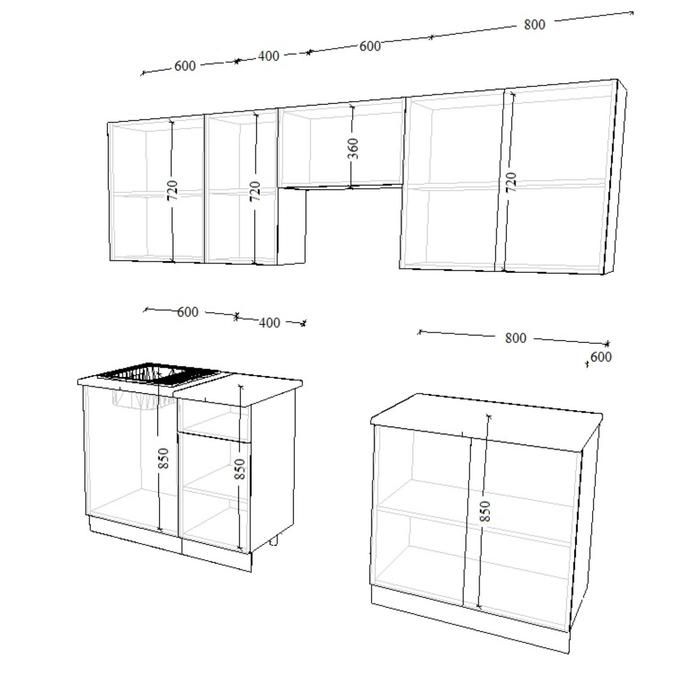 600
400
600
800
720
720
360
720
600
400
800
600
850
850
850